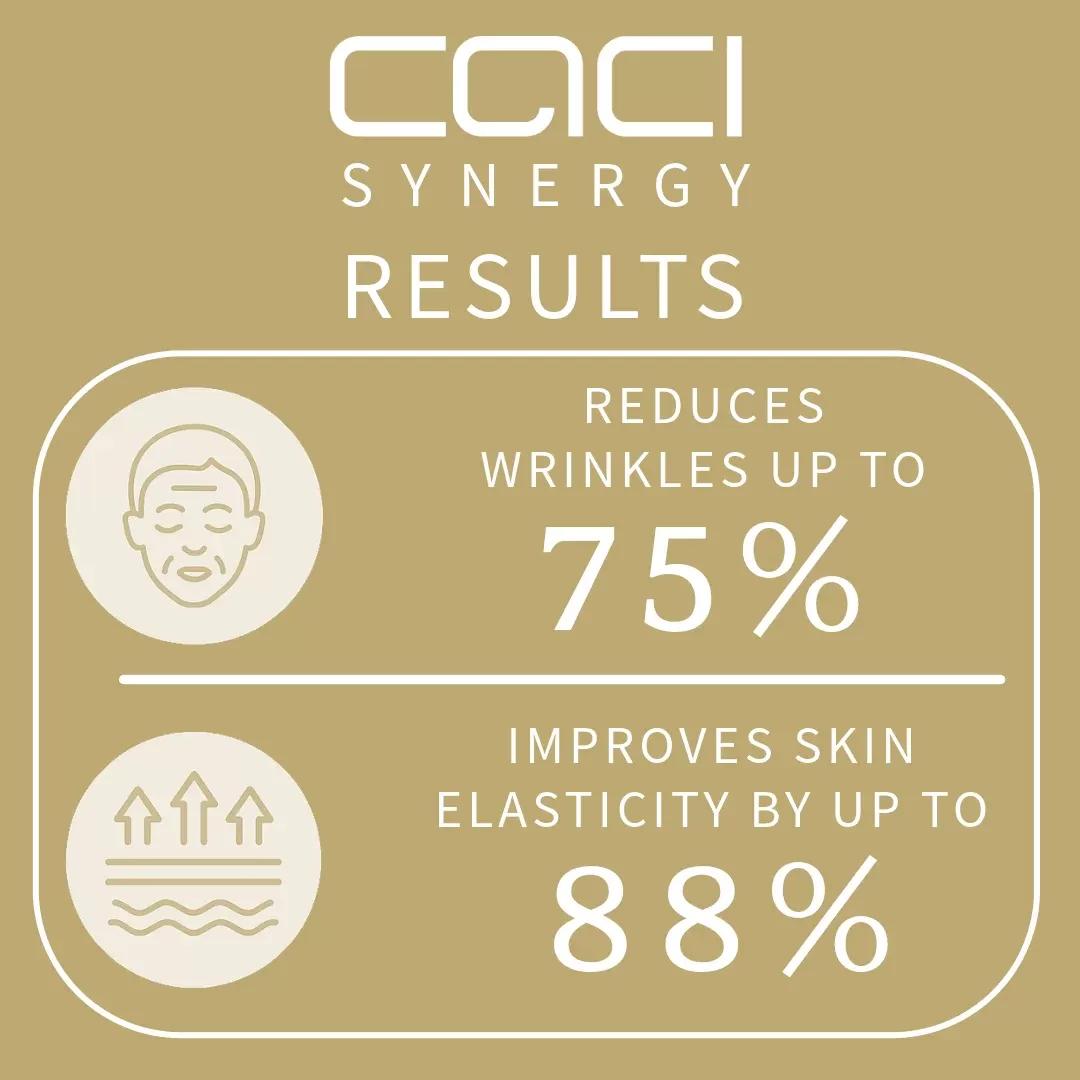 CACI
SYNERGY
RESULTS

REDUCES WRINKLES UP TO
75%

IMPROVES SKIN ELASTICITY BY UP TO
88%