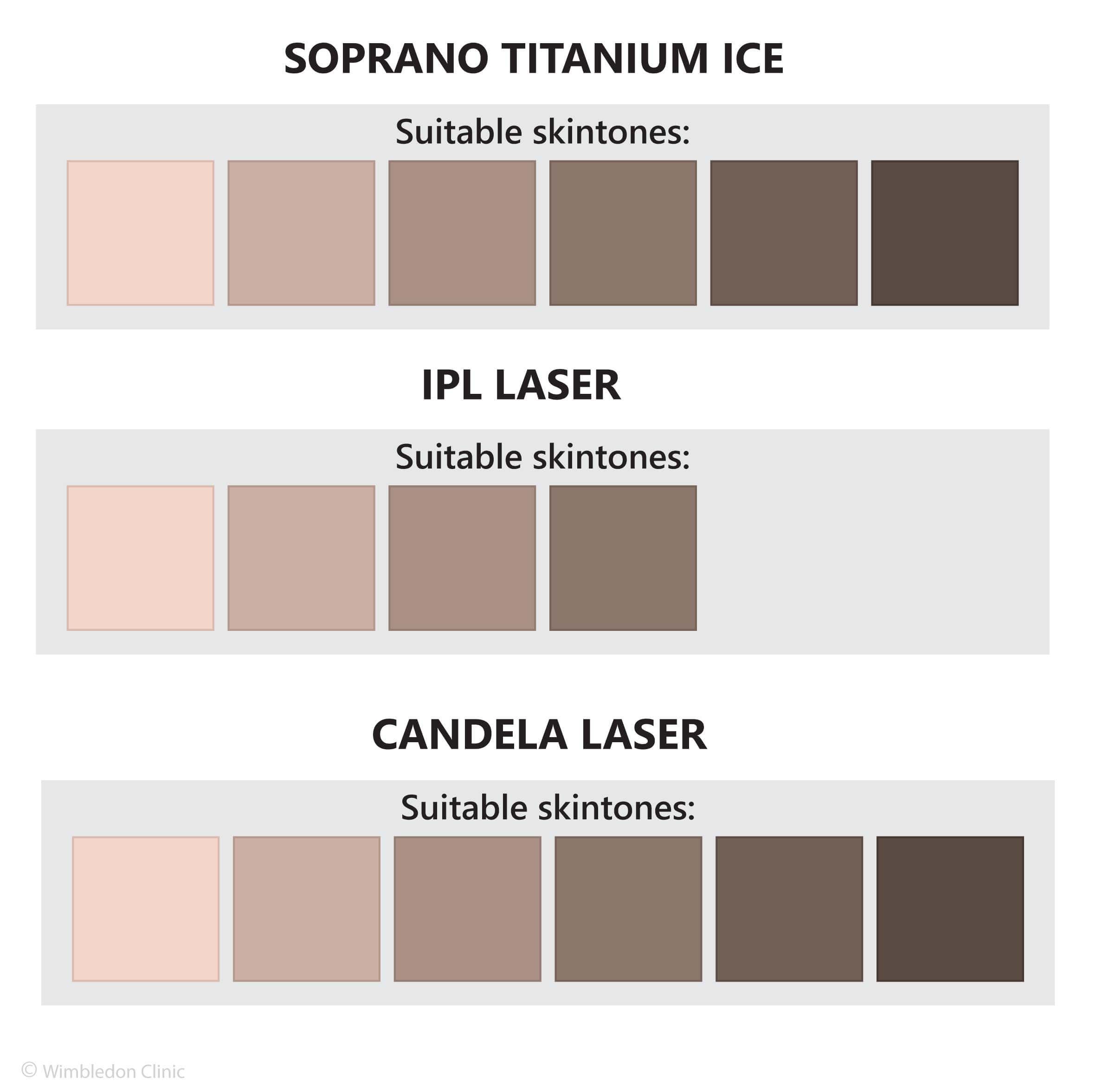 SOPRANO TITANIUM ICE

Suitable skintones:

IPL LASER

Suitable skintones:

CANDELA LASER

Suitable skintones:

© Wimbledon Clinic